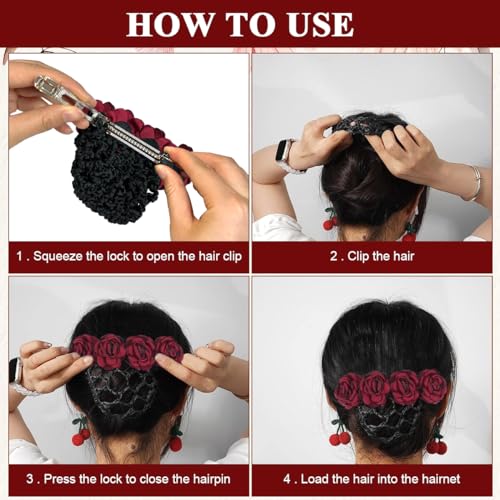 HOW TO USE

1 . Squeeze the lock to open the hair clip

2 . Clip the hair

3 . Press the lock to close the hairpin

4 . Load the hair into the hairnet